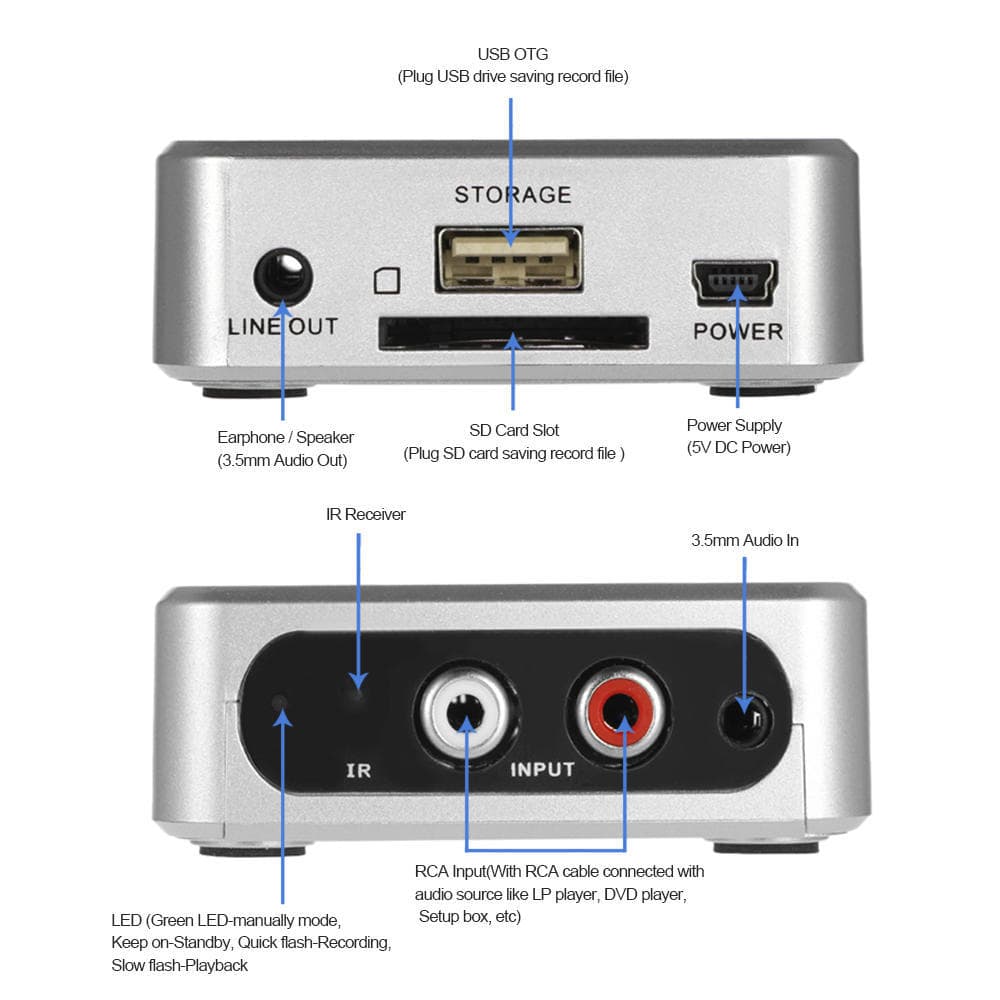 USB OTG
(Plug USB drive saving record file)

STORAGE

LINE OUT

POWER

Earphone / Speaker
(3.5mm Audio Out)

SD Card Slot
(Plug SD card saving record file )

Power Supply
(5V DC Power)

IR Receiver

3.5mm Audio In

IR

INPUT

RCA Input(With RCA cable connected with audio source like LP player, DVD player, Setup box, etc)

LED (Green LED-manually mode, Keep on-Standby, Quick flash-Recording, Slow flash-Playback