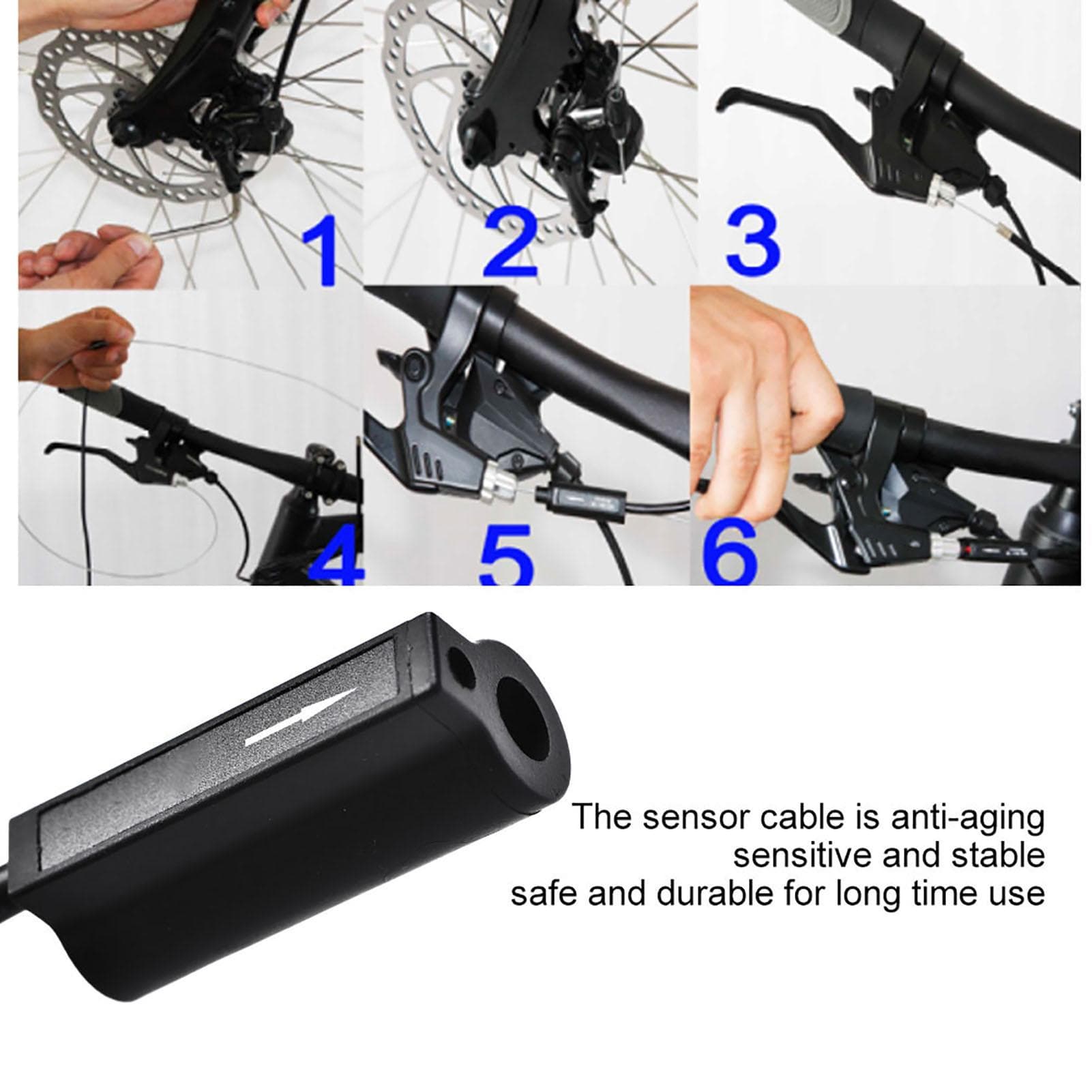 1
2
3
4
5
6

The sensor cable is anti-aging
sensitive and stable
safe and durable for long time use